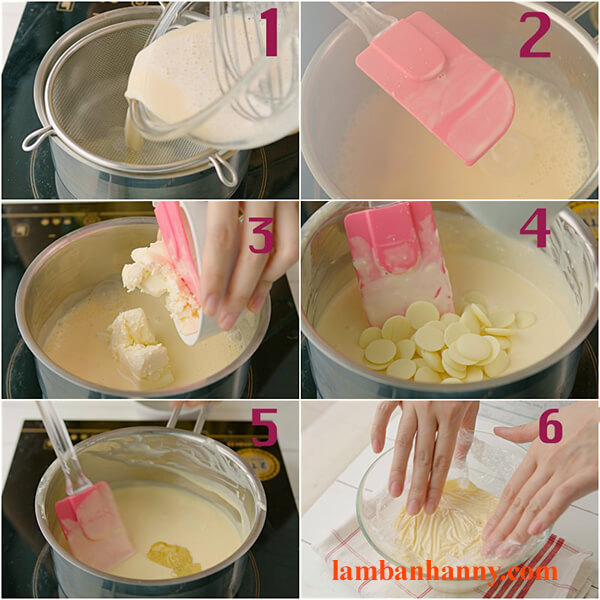 1
2
3
4
5
6
lambanhanny.com